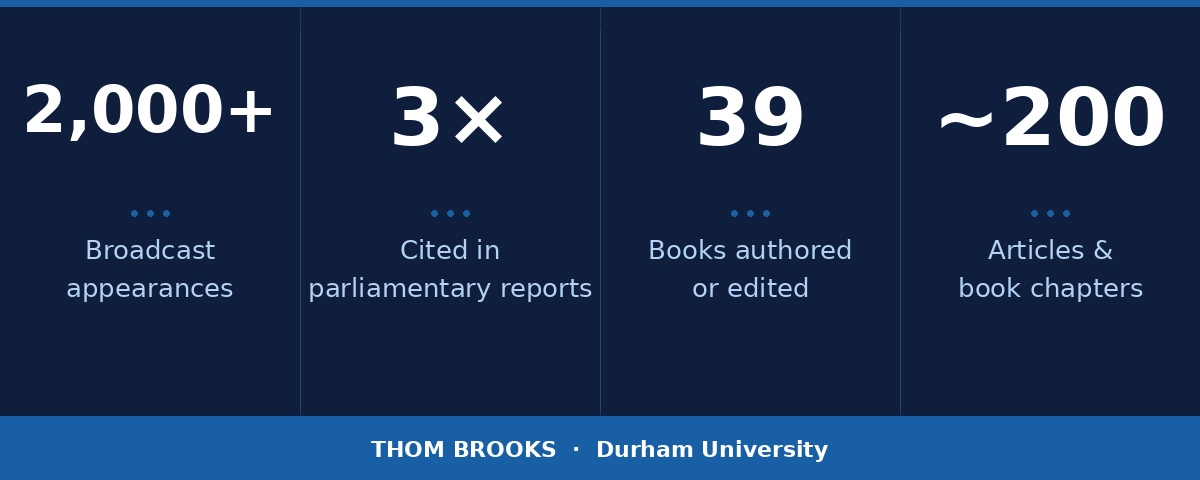 2,000+

Broadcast appearances

3×

Cited in parliamentary reports

39

Books authored or edited

~200

Articles & book chapters

THOM BROOKS · Durham University